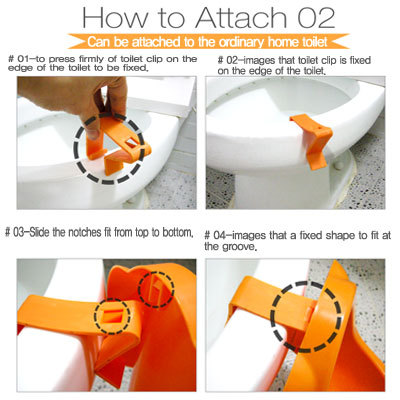 How to Attach 02

Can be attached to the ordinary home toilet

# 01-to press firmly of toilet clip on the edge of the toilet to be fixed.

# 02-images that toilet clip is fixed on the edge of the toilet.

# 03-Slide the notches fit from top to bottom.

# 04-images that a fixed shape to fit at the groove.